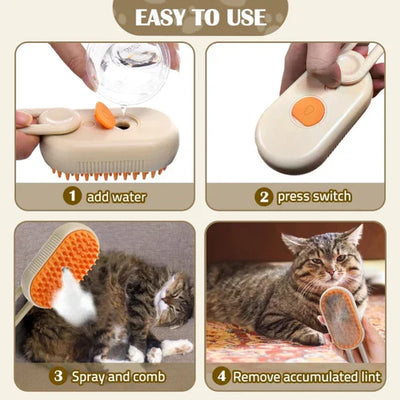 EASY TO USE

1 add water

2 press switch

3 Spray and comb

4 Remove accumulated lint