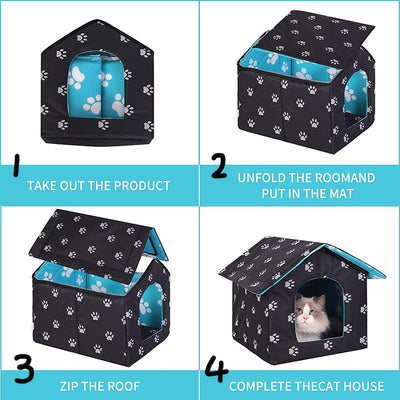 1
TAKE OUT THE PRODUCT

2
UNFOLD THE ROOMAND PUT IN THE MAT

3
ZIP THE ROOF

4
COMPLETE THECAT HOUSE