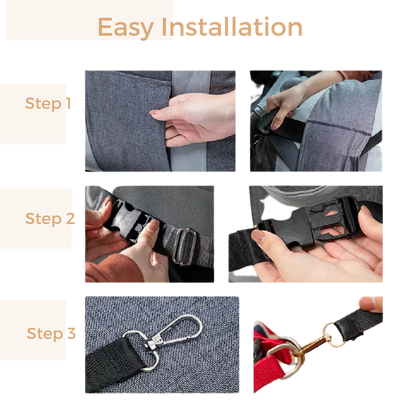 Easy Installation

Step 1

Step 2

Step 3