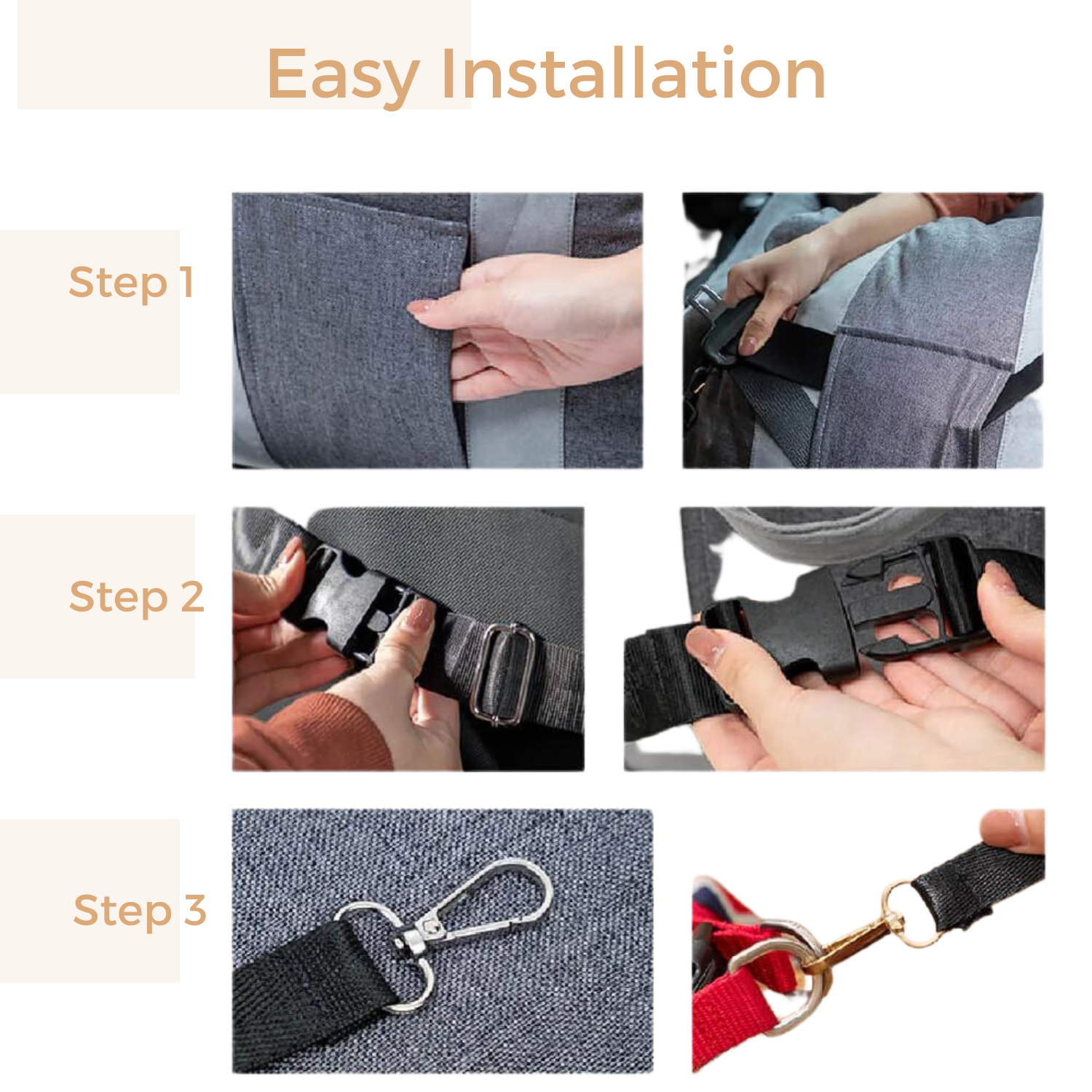 Easy Installation

Step 1

Step 2

Step 3